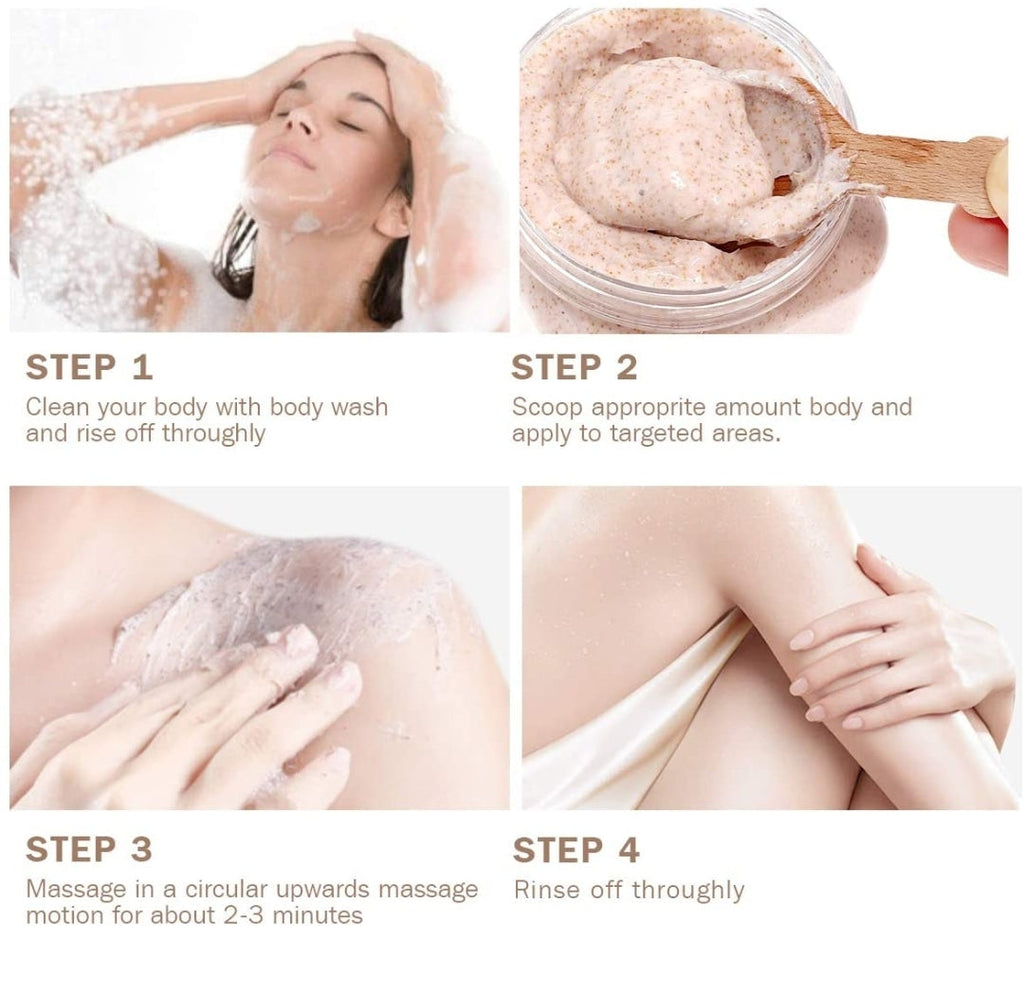 STEP 1
Clean your body with body wash and rise off throughly

STEP 2
Scoop approprite amount body and apply to targeted areas.

STEP 3
Massage in a circular upwards massage motion for about 2-3 minutes

STEP 4
Rinse off throughly