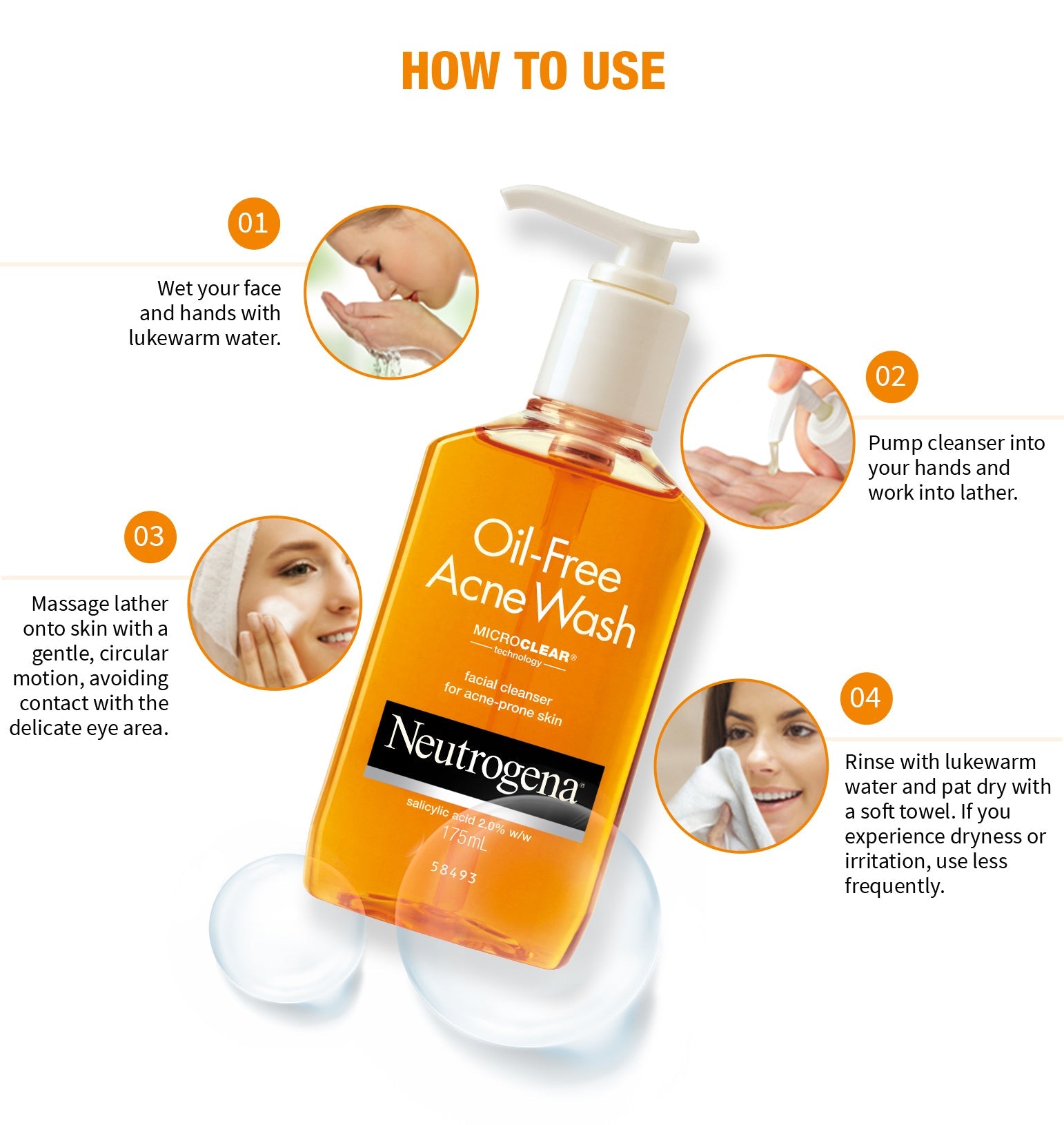 HOW TO USE

01

Wet your face and hands with lukewarm water.

02

Pump cleanser into your hands and work into lather.

03

Massage lather onto skin with a gentle, circular motion, avoiding contact with the delicate eye area.

04

Rinse with lukewarm water and pat dry with a soft towel. If you experience dryness or irritation, use less frequently.

Oil-Free Acne Wash

MICROCLEAR® technology

facial cleanser for acne-prone skin

Neutrogena®

salicylic acid 2.0% w/w

175mL

58493